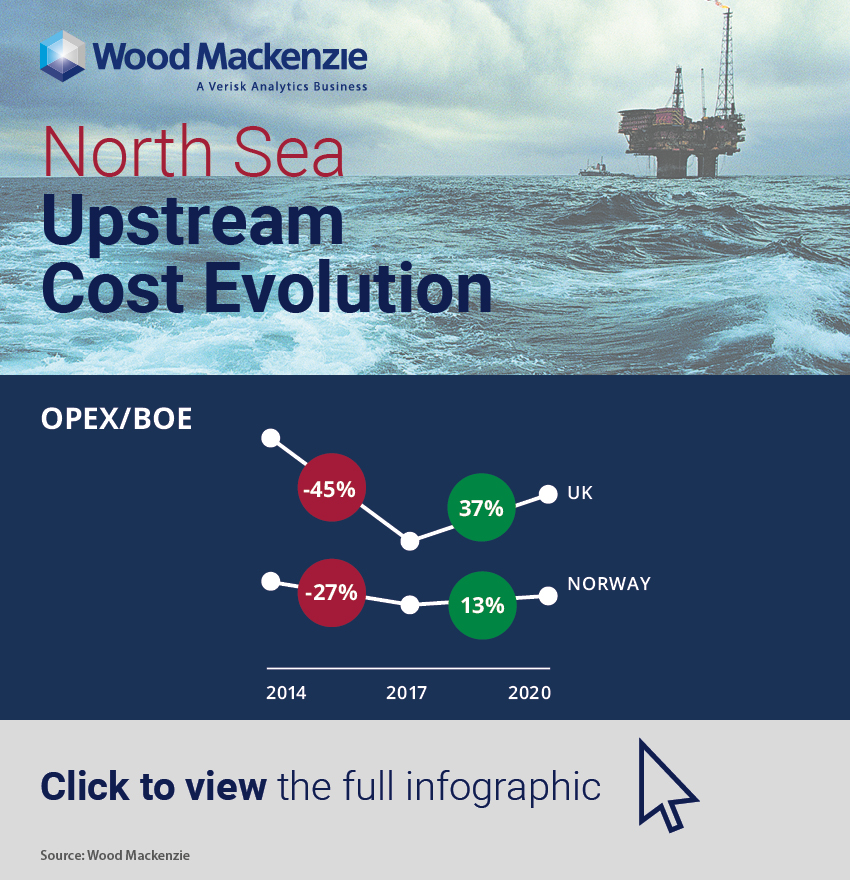 Wood Mackenzie
A Verisk Analytics Business

North Sea
Upstream Cost Evolution

OPEX/BOE

-45%
37%
UK

-27%
13%
NORWAY

2014
2017
2020

Click to view the full infographic

Source: Wood Mackenzie