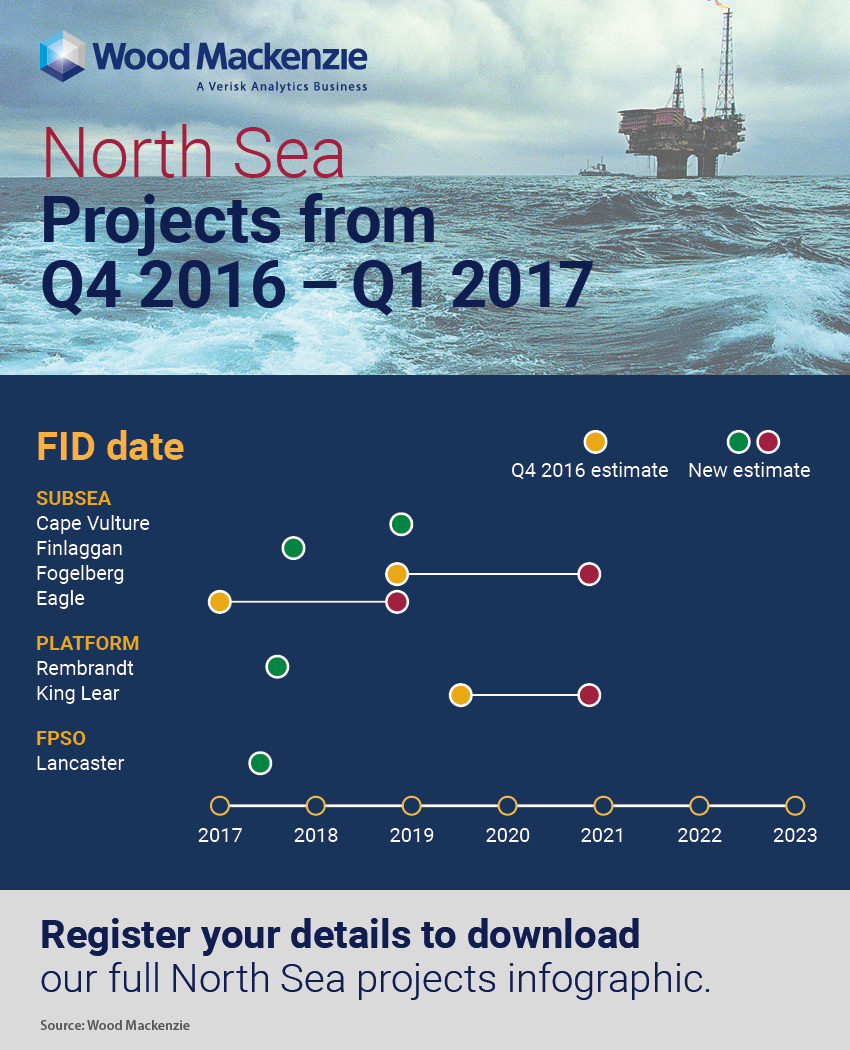 Wood Mackenzie
A Verisk Analytics Business

North Sea
Projects from
Q4 2016 – Q1 2017

FID date

Q4 2016 estimate
New estimate

SUBSEA
Cape Vulture
Finlaggan
Fogelberg
Eagle

PLATFORM
Rembrandt
King Lear

FPSO
Lancaster

2017
2018
2019
2020
2021
2022
2023

Register your details to download
our full North Sea projects infographic.

Source: Wood Mackenzie